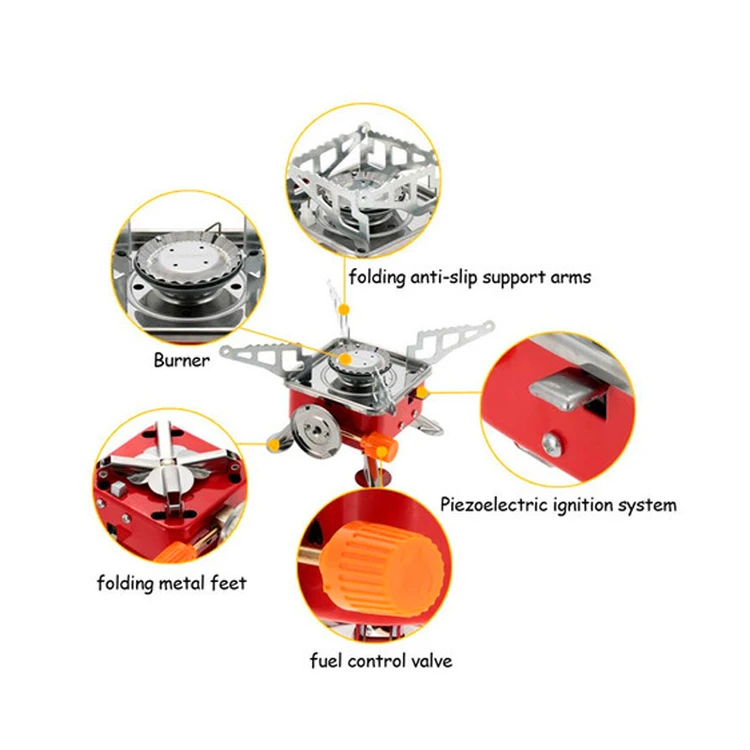 folding anti-slip support arms

Burner

Piezoelectric ignition system

folding metal feet

fuel control valve